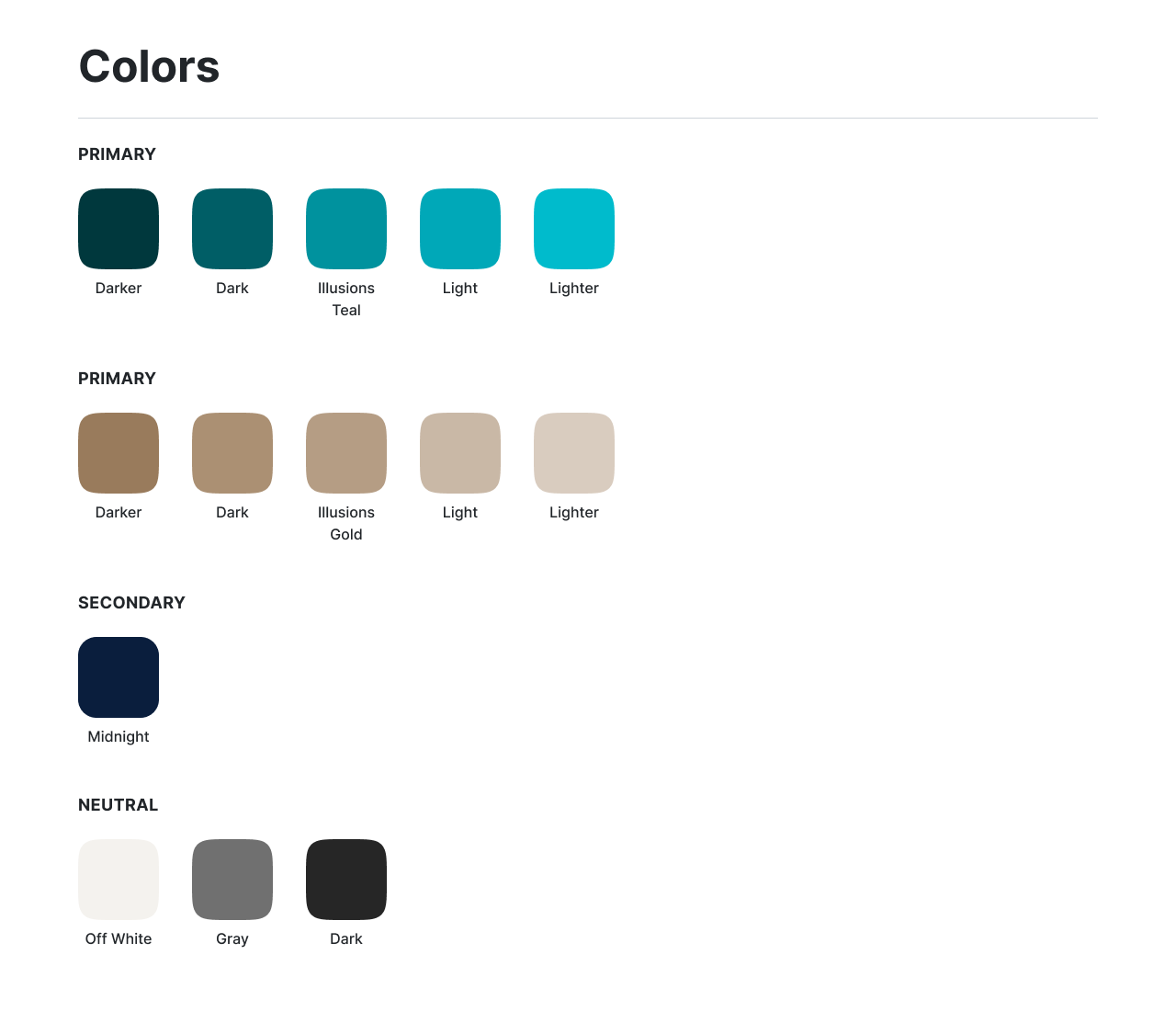 Colors

PRIMARY

Darker

Dark

Illusions Teal

Light

Lighter

PRIMARY

Darker

Dark

Illusions Gold

Light

Lighter

SECONDARY

Midnight

NEUTRAL

Off White

Gray

Dark